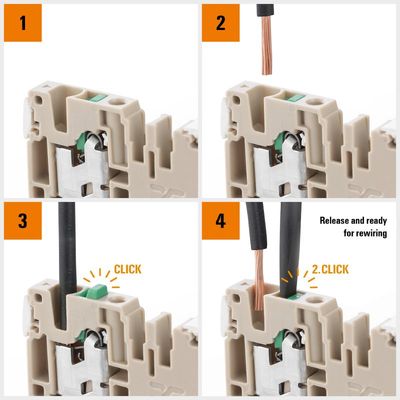 1

2

3

CLICK

4

Release and ready for rewiring

2.CLICK