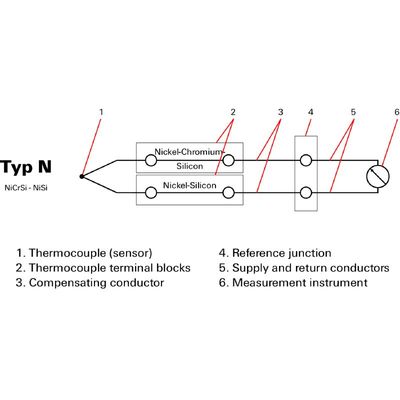 1 2 3 4 5 6

Typ N

NiCrSi - NiSi

Nickel-Chromium-Silicon

Nickel-Silicon

1. Thermocouple (sensor)
2. Thermocouple terminal blocks
3. Compensating conductor

4. Reference junction
5. Supply and return conductors
6. Measurement instrument