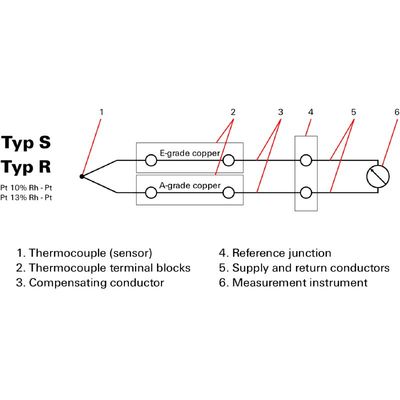 1 2 3 4 5 6

Typ S
Typ R

Pt 10% Rh - Pt
Pt 13% Rh - Pt

E-grade copper

A-grade copper

1. Thermocouple (sensor)
2. Thermocouple terminal blocks
3. Compensating conductor

4. Reference junction
5. Supply and return conductors
6. Measurement instrument