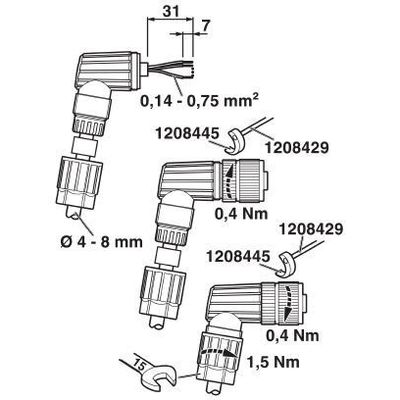 31
7
0,14 - 0,75 mm$^2$
1208445
1208429
0,4 Nm
Ø 4 - 8 mm
1208429
1208445
0,4 Nm
1,5 Nm
15